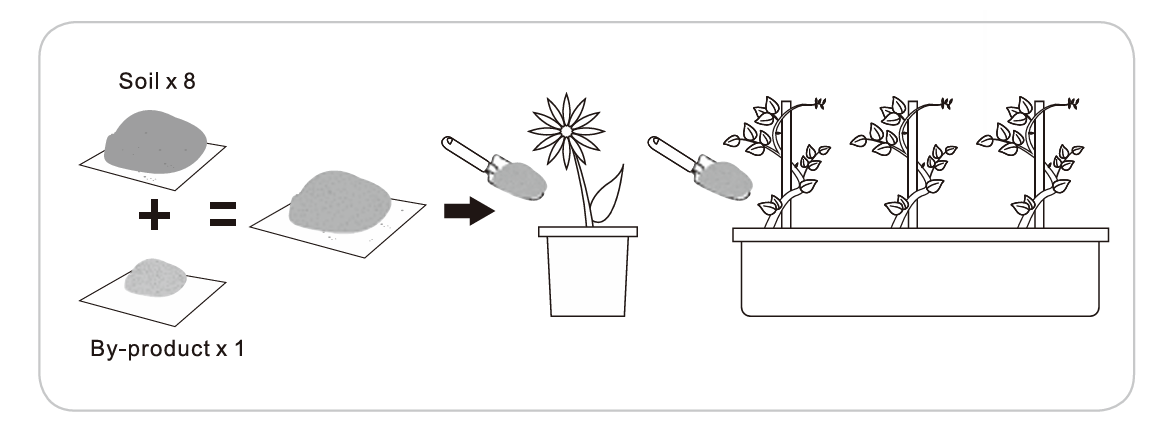 Soil x 8

+ =

By-product x 1